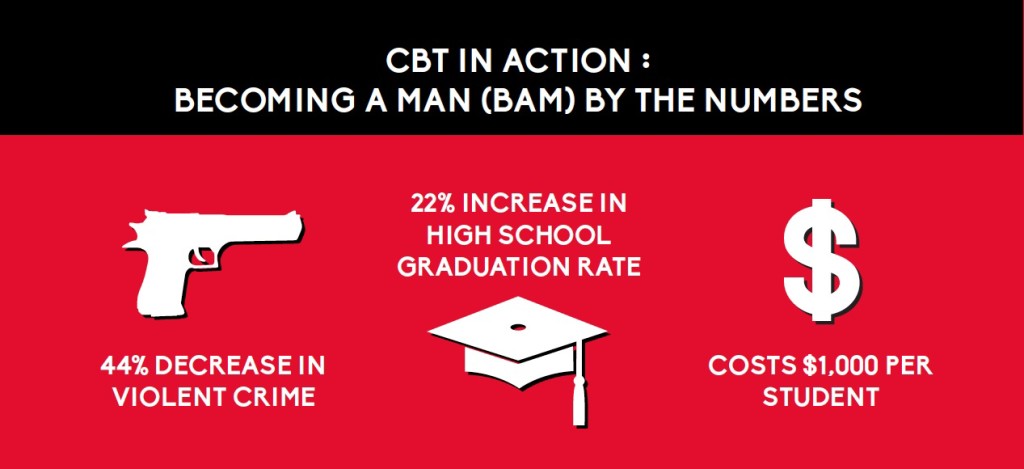 CBT IN ACTION :
BECOMING A MAN (BAM) BY THE NUMBERS

44% DECREASE IN VIOLENT CRIME

22% INCREASE IN HIGH SCHOOL GRADUATION RATE

$

COSTS $1,000 PER STUDENT