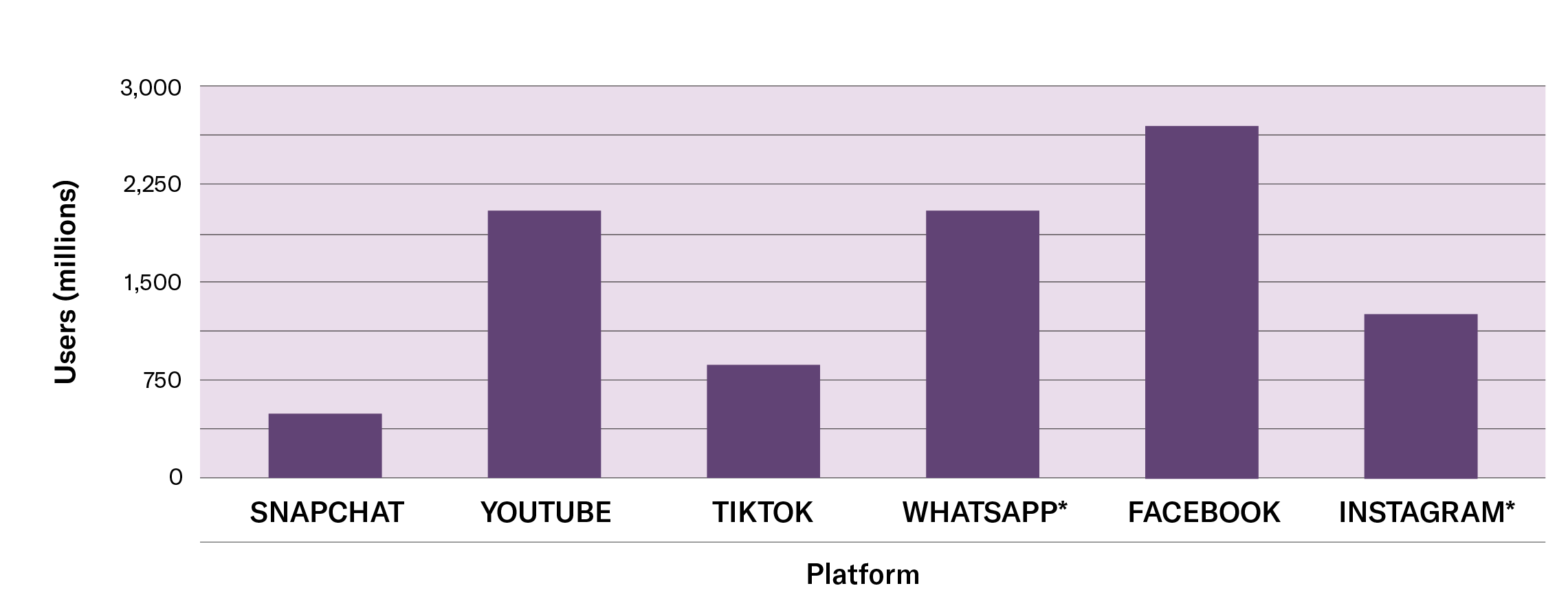 Users (millions)

3,000
2,250
1,500
750
0

SNAPCHAT
YOUTUBE
TIKTOK
WHATSAPP*
FACEBOOK
INSTAGRAM*

Platform